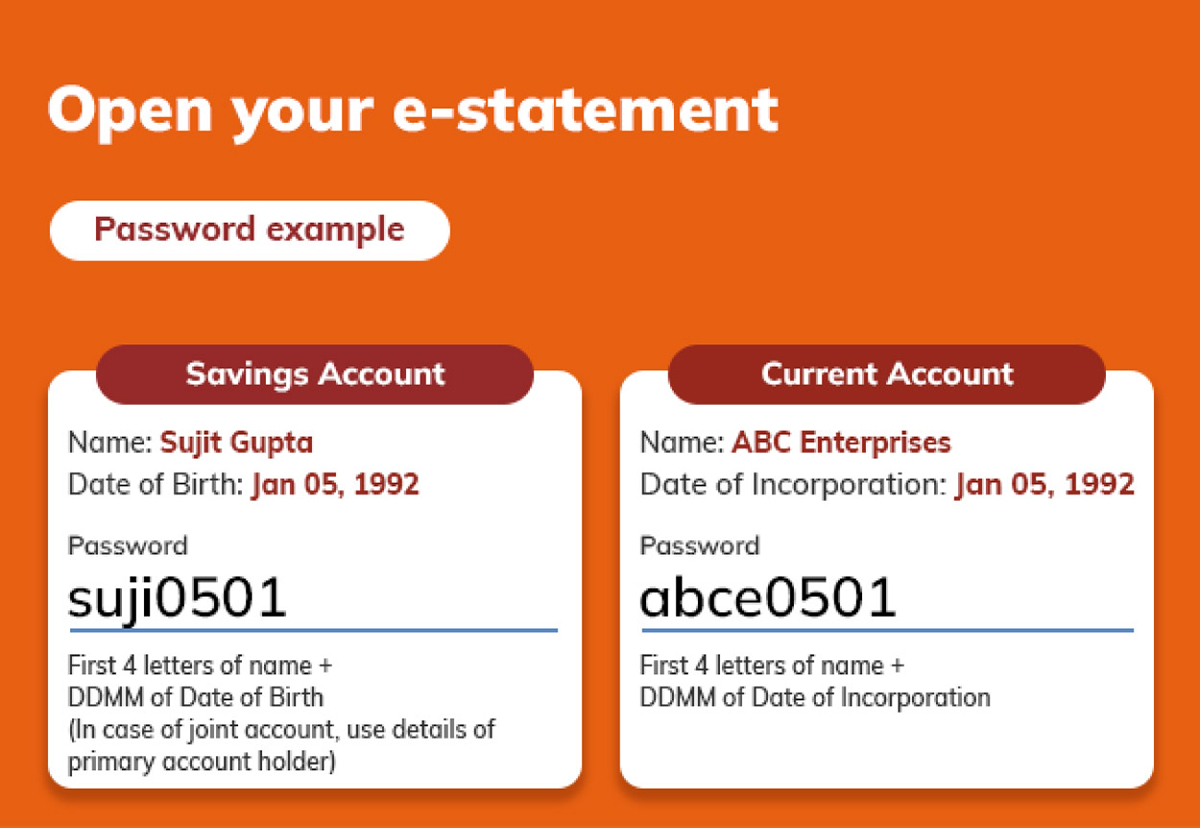 Open your e-statement

Password example

Savings Account

Name: Sujit Gupta
Date of Birth: Jan 05, 1992

Password
suji0501

First 4 letters of name + DDMM of Date of Birth (In case of joint account, use details of primary account holder)

Current Account

Name: ABC Enterprises
Date of Incorporation: Jan 05, 1992

Password
abce0501

First 4 letters of name + DDMM of Date of Incorporation